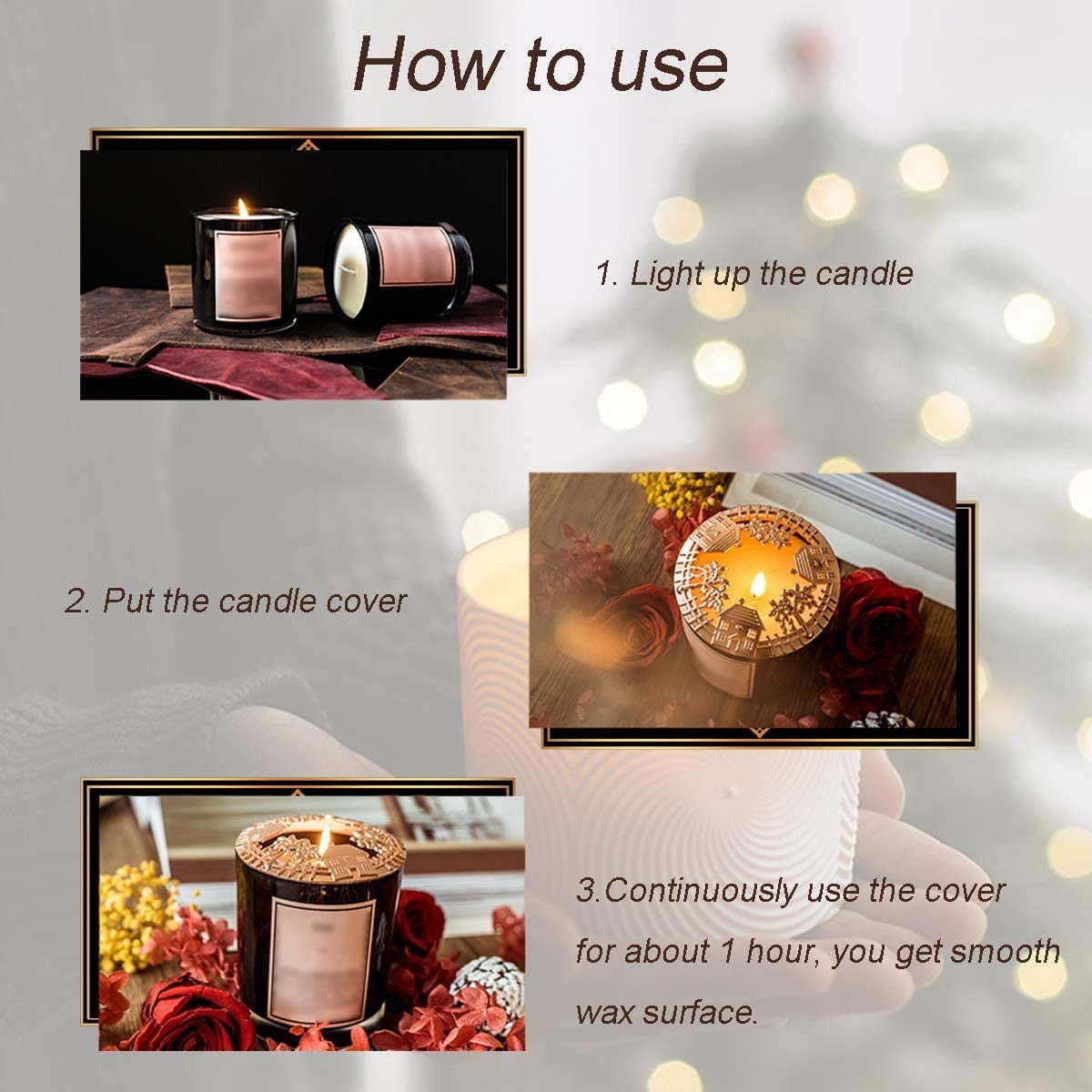 How to use

1. Light up the candle

2. Put the candle cover

3.Continuously use the cover for about 1 hour, you get smooth wax surface.